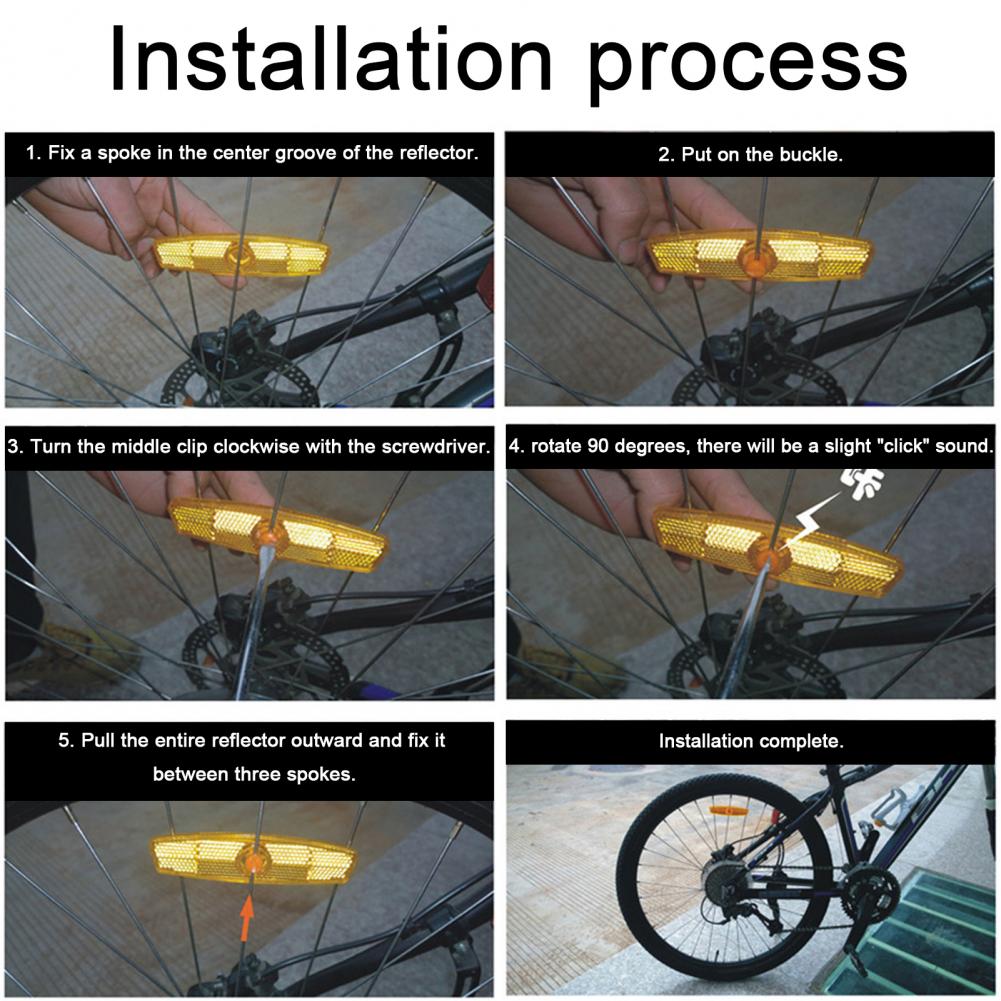 Installation process

1. Fix a spoke in the center groove of the reflector.

2. Put on the buckle.

3. Turn the middle clip clockwise with the screwdriver.

4. rotate 90 degrees, there will be a slight "click" sound.

5. Pull the entire reflector outward and fix it between three spokes.

Installation complete.